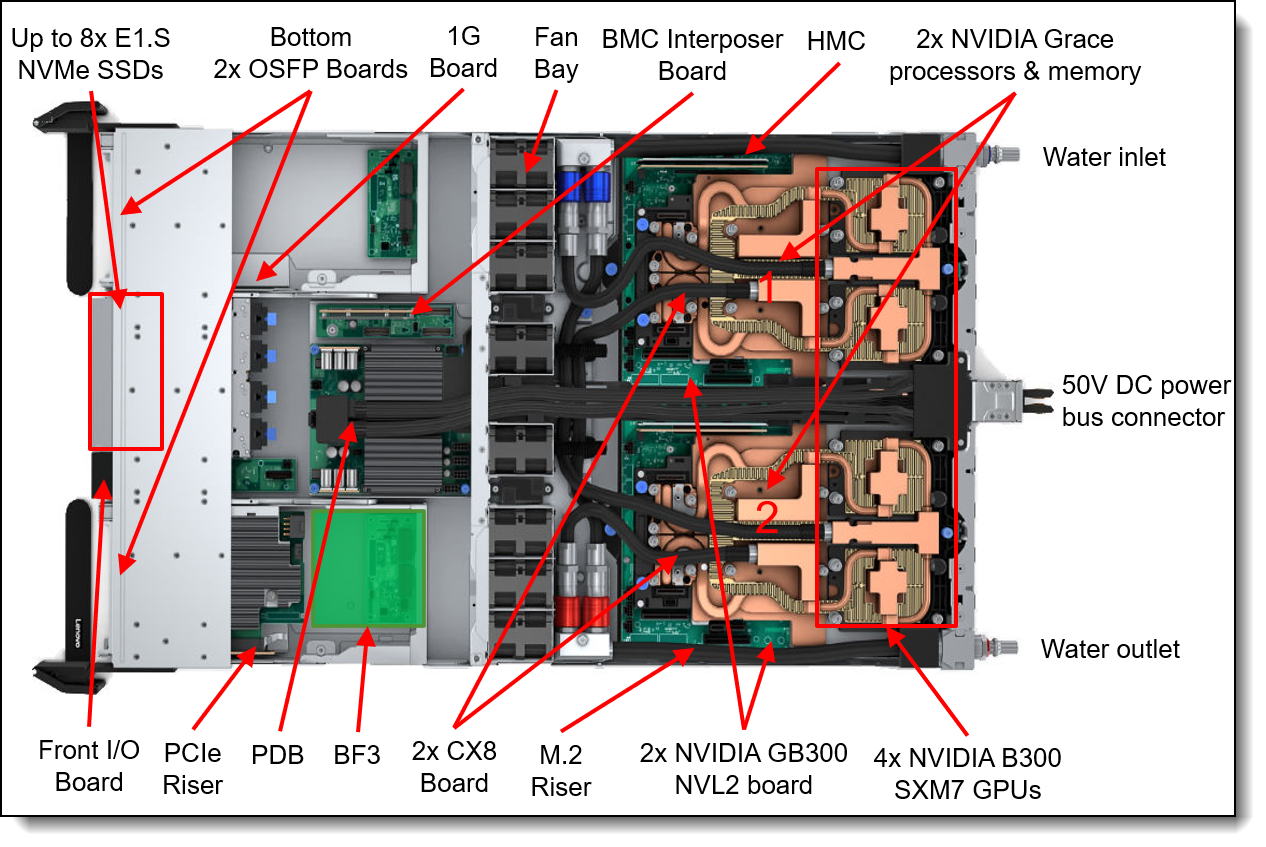 Up to 8x E1.S NVMe SSDs

Bottom 2x OSFP Boards

1G Board

Fan Bay

BMC Interposer Board

HMC

2x NVIDIA Grace processors & memory

Water inlet

1

50V DC power bus connector

2

Lenovo

Water outlet

Front I/O Board

PCIe Riser

PDB

BF3

2x CX8 Board

M.2 Riser

2x NVIDIA GB300 NVL2 board

4x NVIDIA B300 SXM7 GPUs