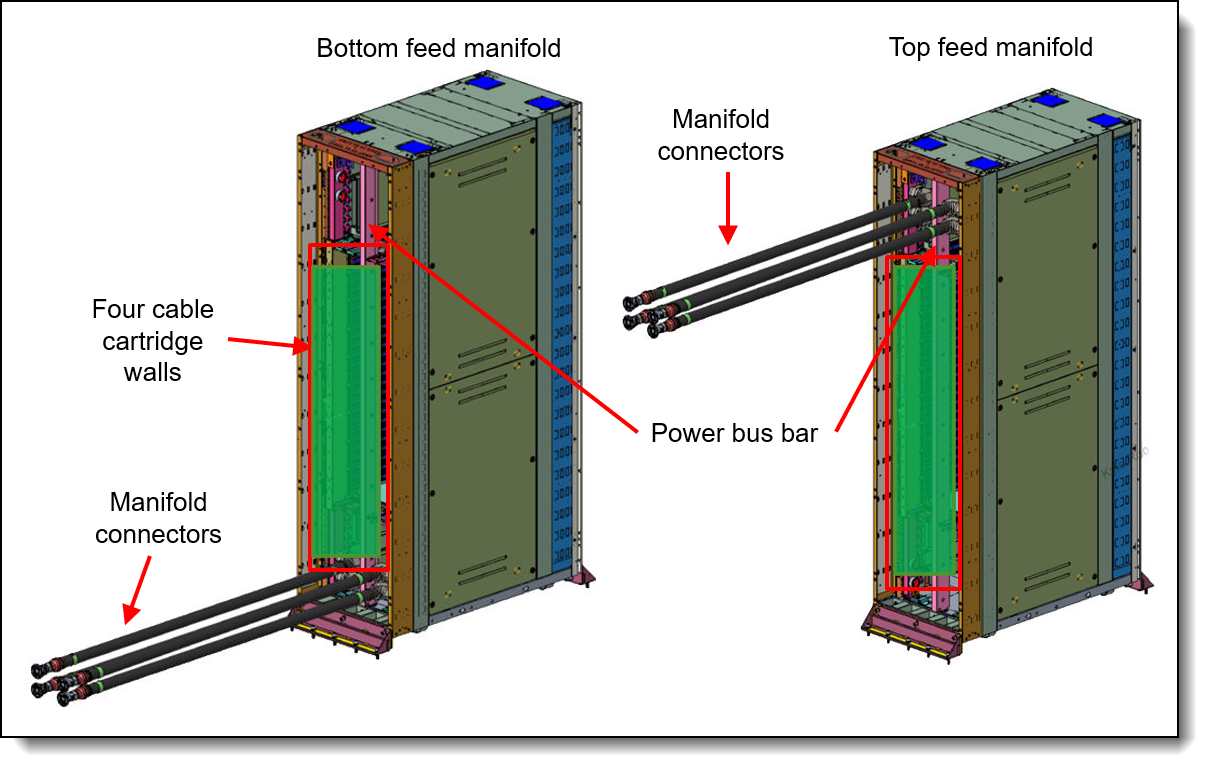 Bottom feed manifold

Top feed manifold

Manifold connectors

Four cable cartridge walls

Power bus bar

Manifold connectors